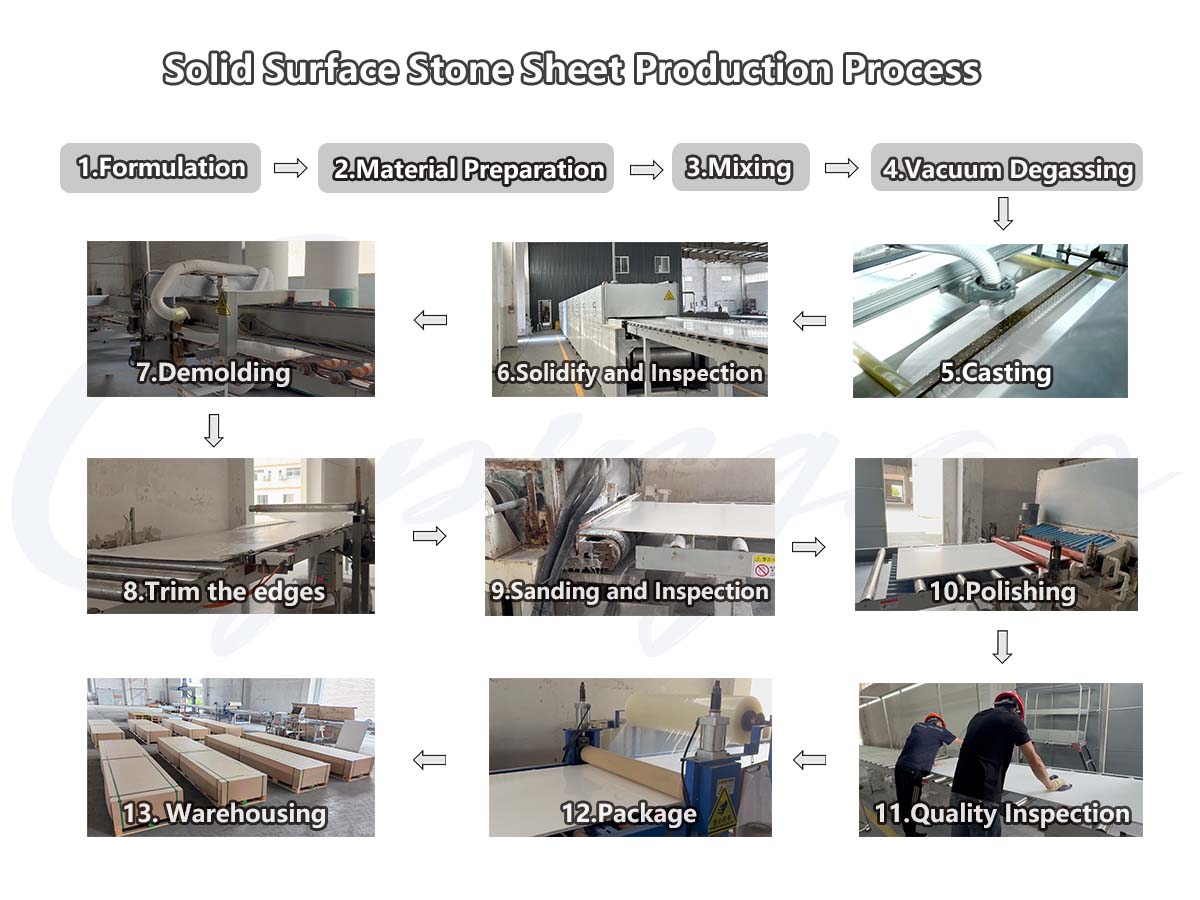 Solid Surface Stone Sheet Production Process

1.Formulation

2.Material Preparation

3.Mixing

4.Vacuum Degassing

5.Casting

6.Solidify and Inspection

7.Demolding

8.Trim the edges

9.Sanding and Inspection

10.Polishing

11.Quality Inspection

12.Package

13. Warehousing